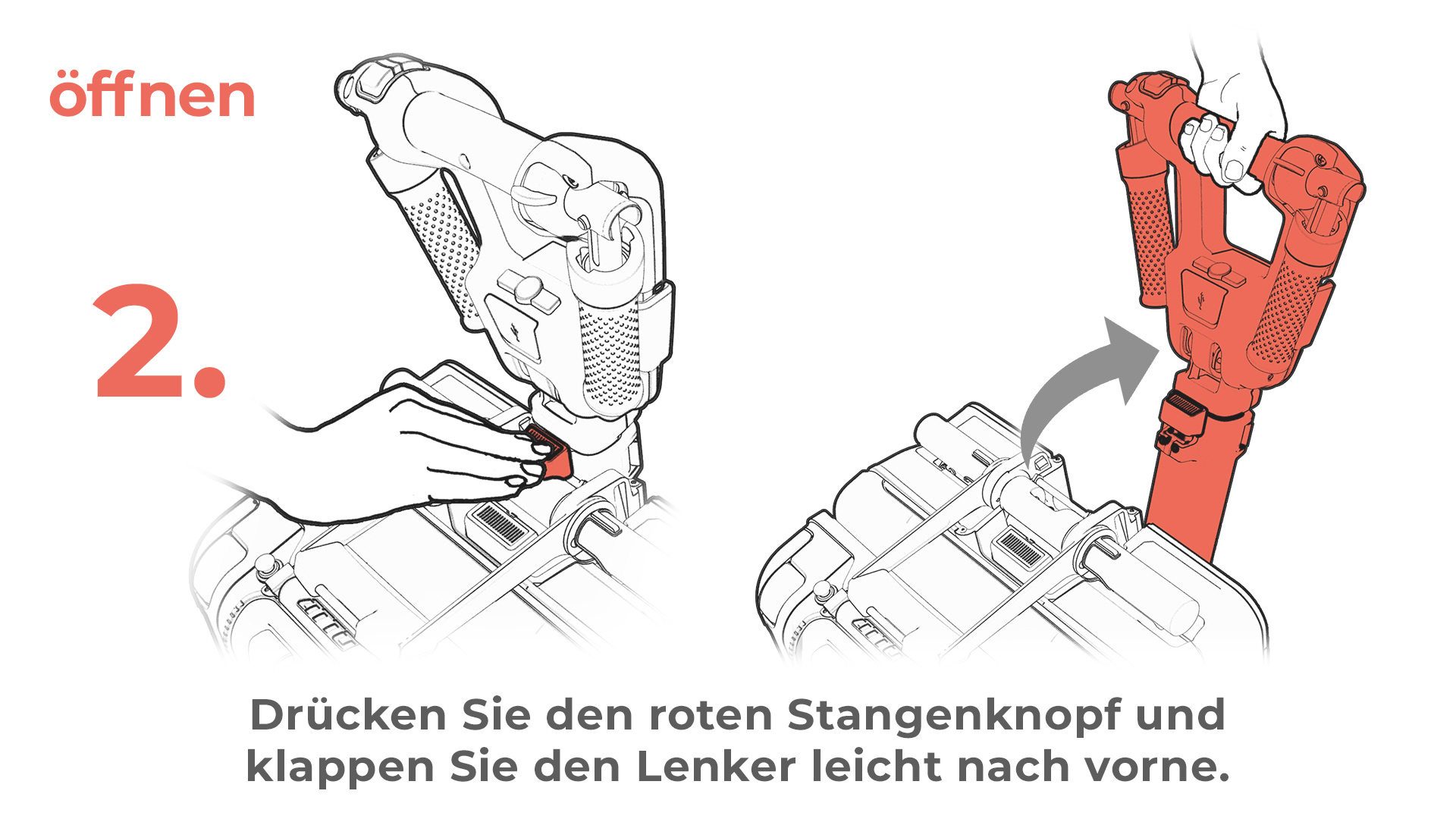 öffnen

2.

Drücken Sie den roten Stangenknopf und klappen Sie den Lenker leicht nach vorne.