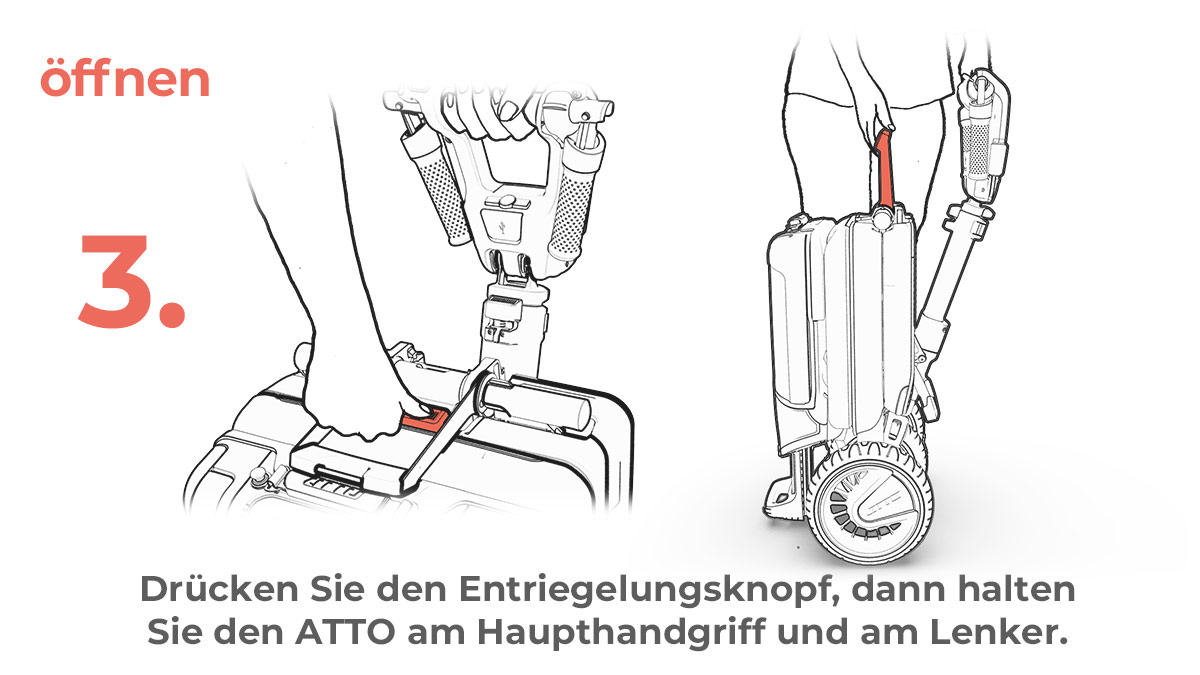 öffnen

3.

Drücken Sie den Entriegelungsknopf, dann halten Sie den ATTO am Haupthandgriff und am Lenker.