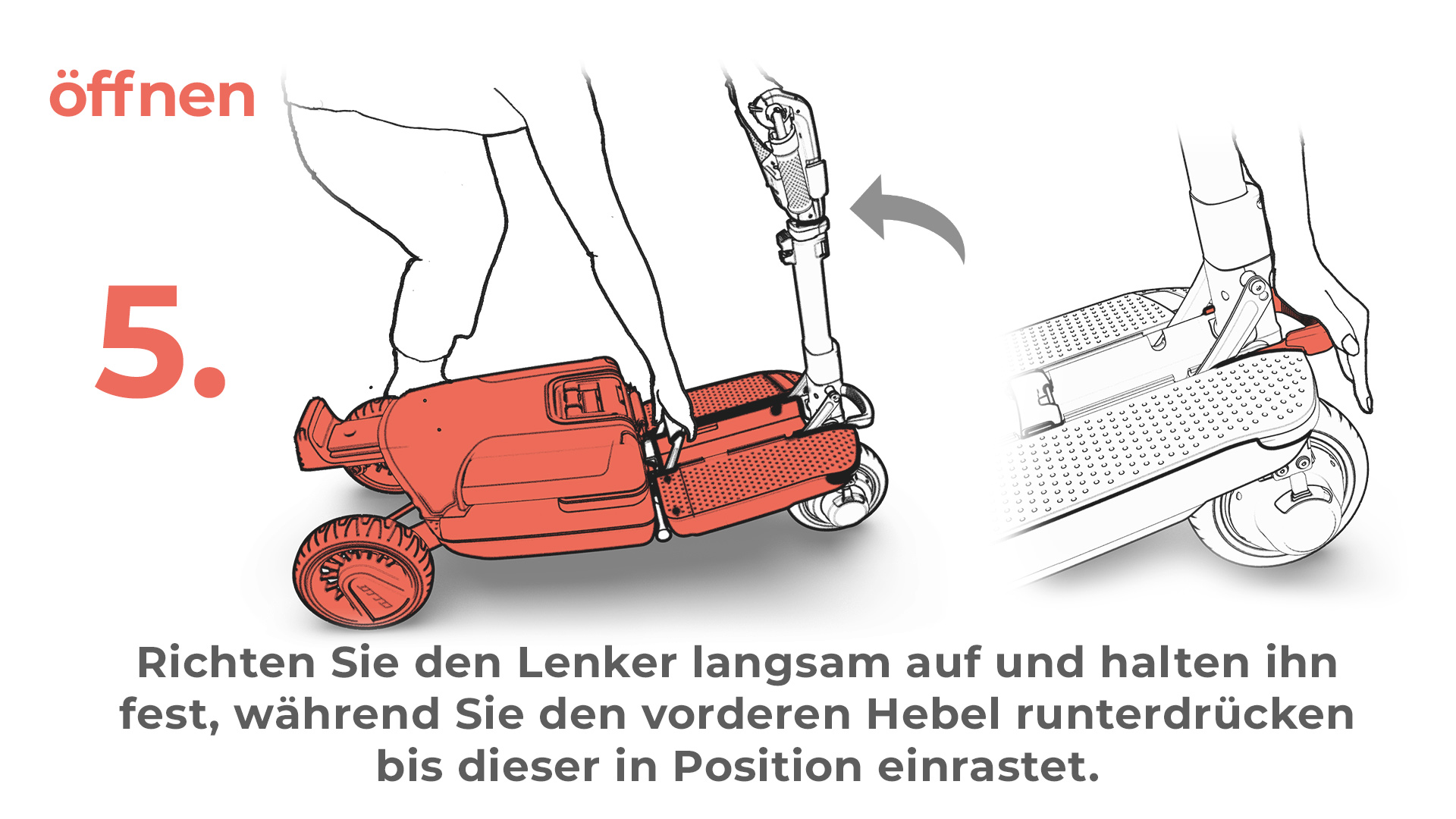 öffnen

5.

Richten Sie den Lenker langsam auf und halten ihn fest, während Sie den vorderen Hebel runterdrücken bis dieser in Position einrastet.