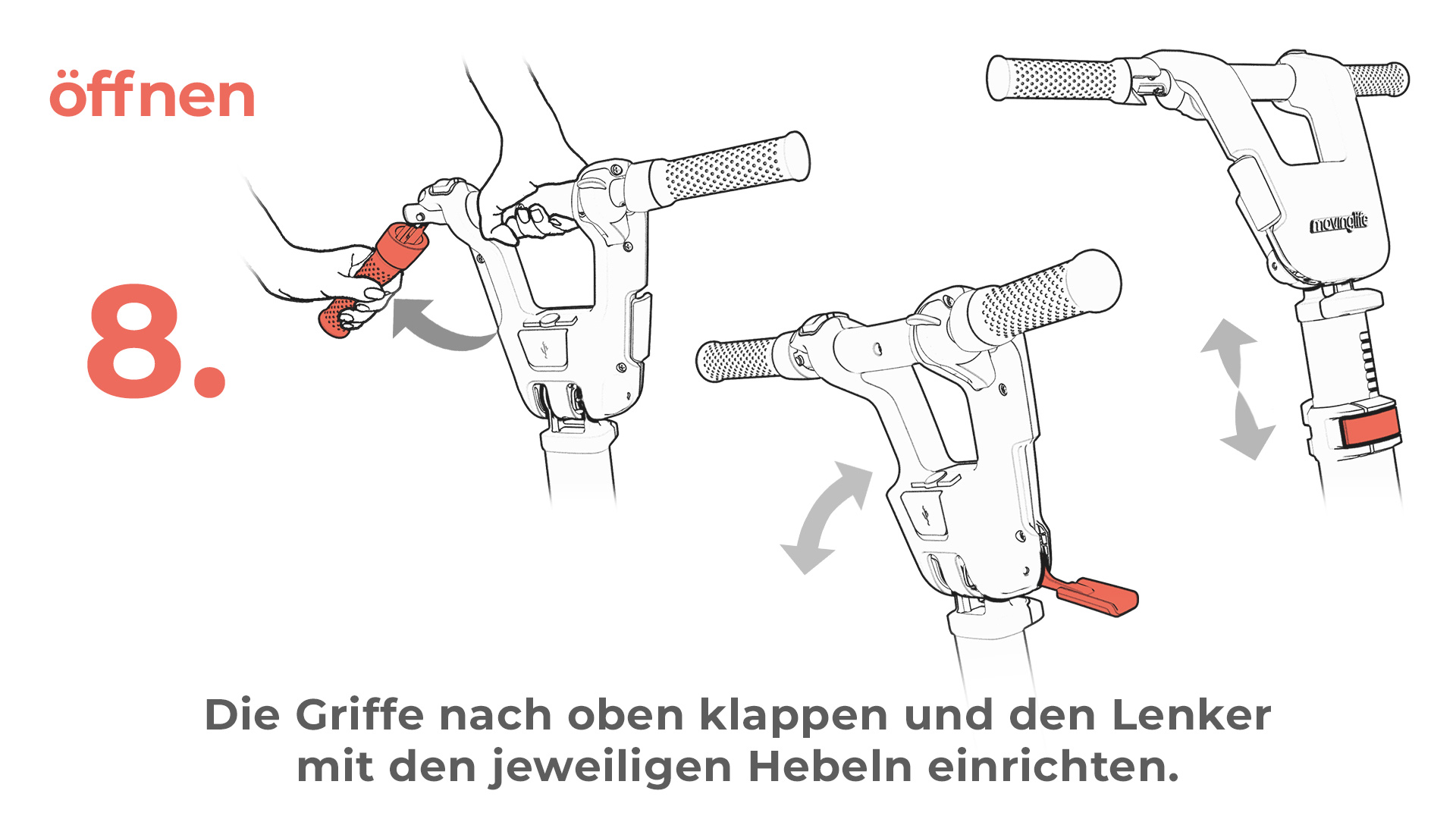 öffnen

8.

movinglife

Die Griffe nach oben klappen und den Lenker mit den jeweiligen Hebeln einrichten.