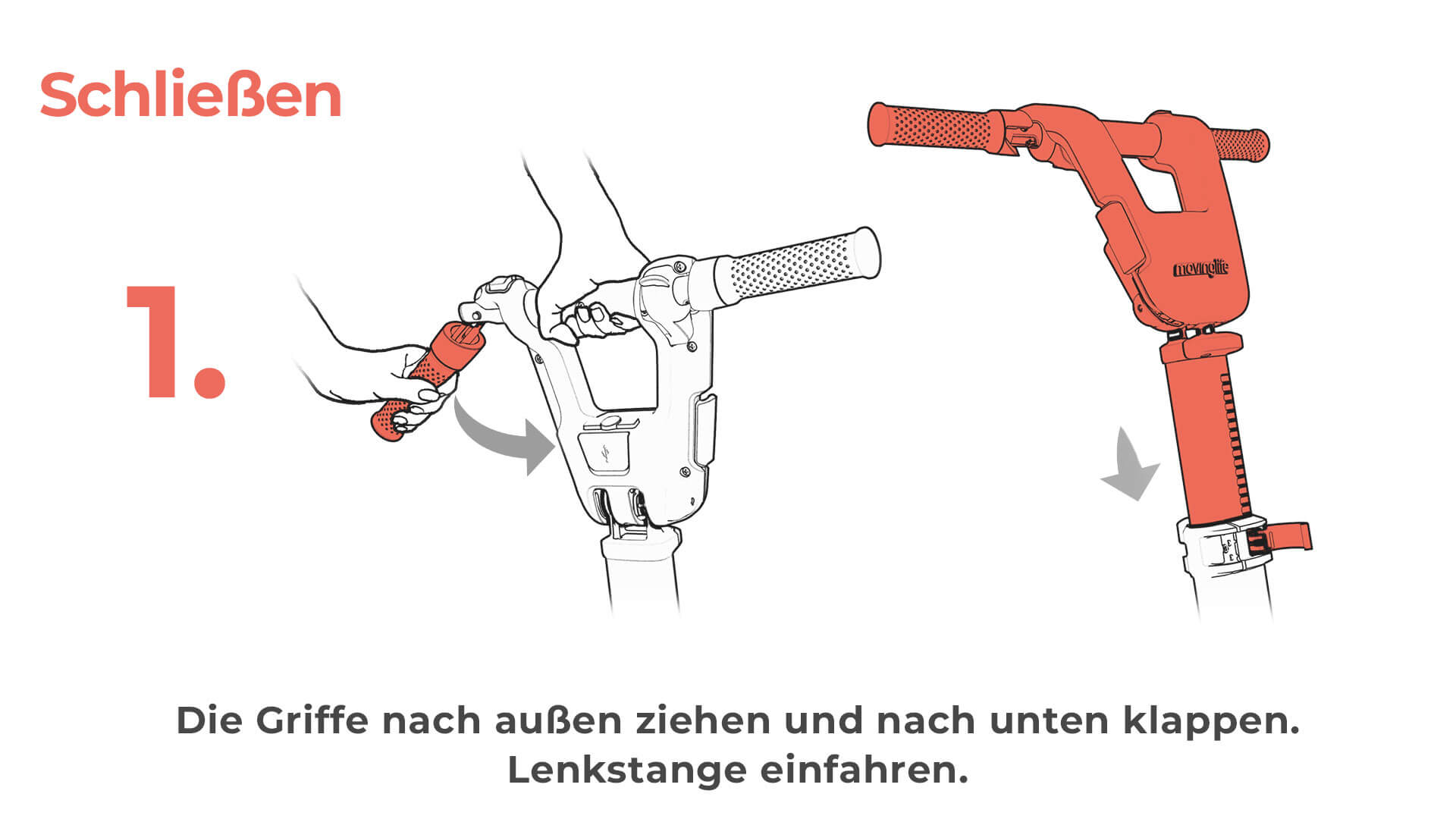 Schließen

1.

movinglife

Die Griffe nach außen ziehen und nach unten klappen.
Lenkstange einfahren.